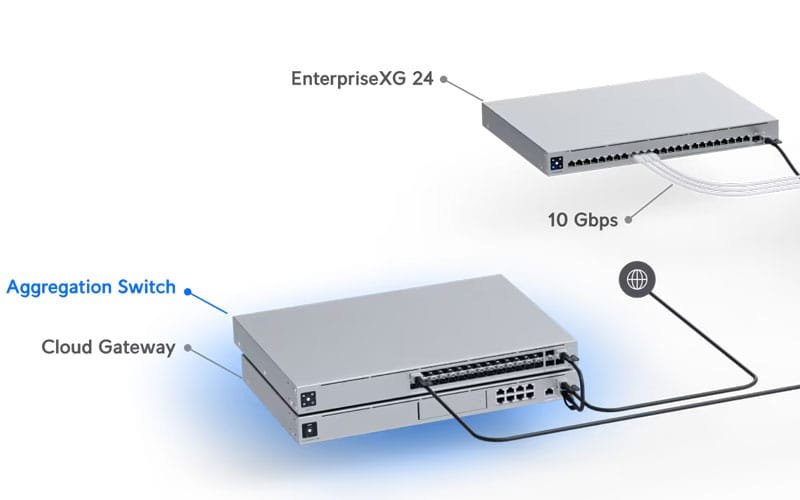 EnterpriseXG 24

10 Gbps

Aggregation Switch

Cloud Gateway